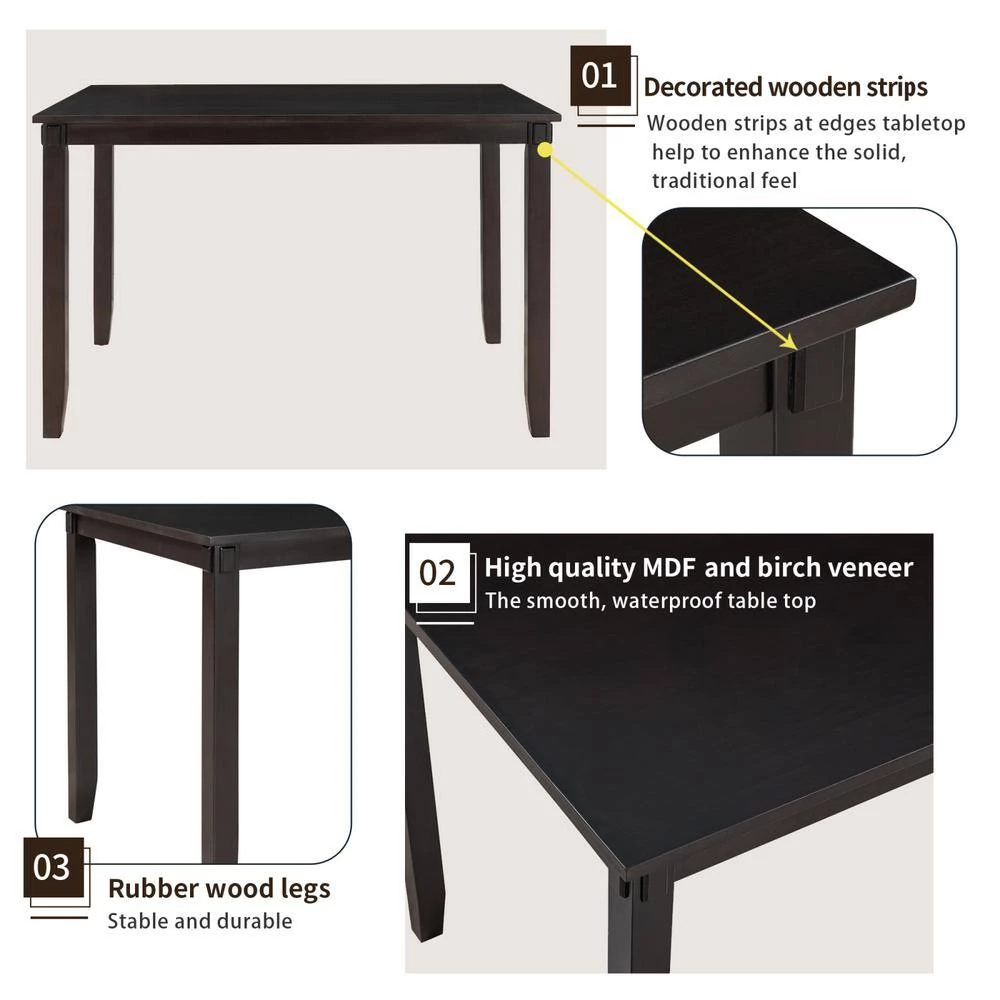 01 Decorated wooden strips

Wooden strips at edges tabletop help to enhance the solid, traditional feel

02 High quality MDF and birch veneer

The smooth, waterproof table top

03 Rubber wood legs

Stable and durable