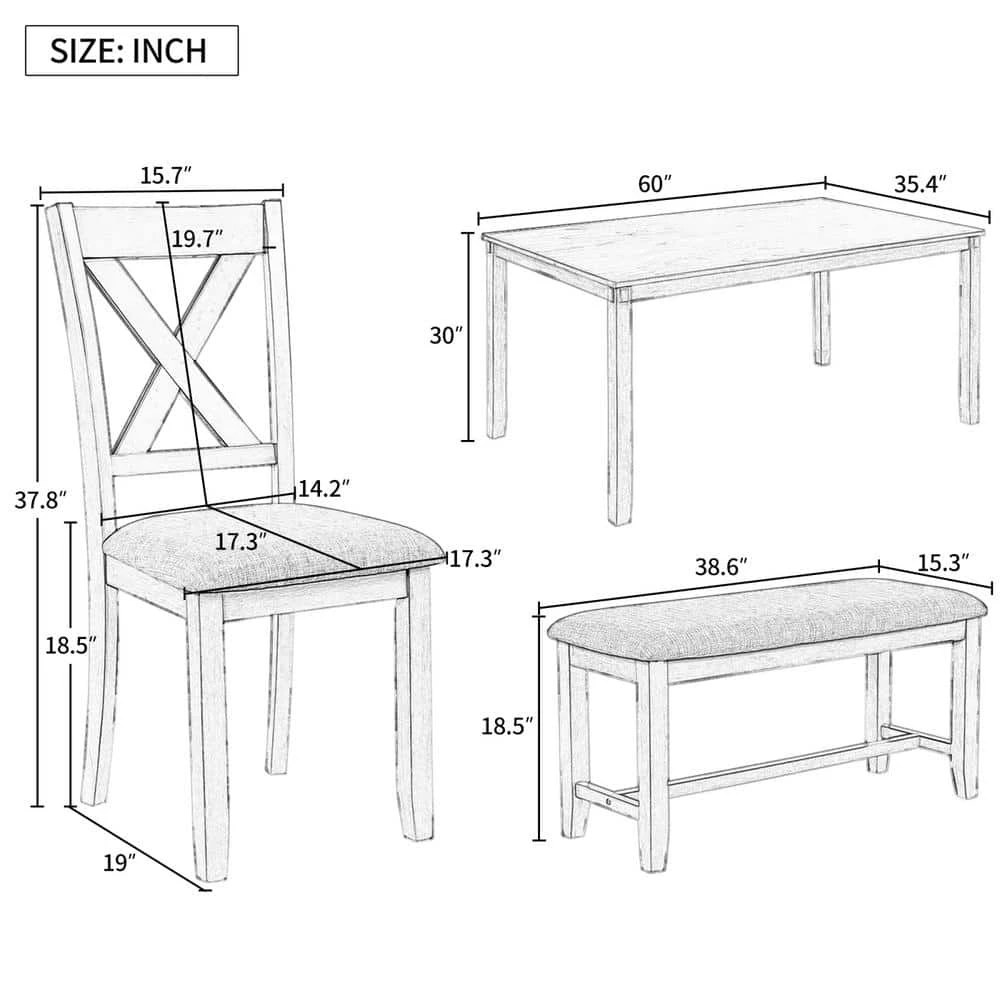 SIZE: INCH

15.7″

19.7″

37.8″

14.2″

17.3″

17.3″

18.5″

19″

60″

35.4″

30″

38.6″

15.3″

18.5″