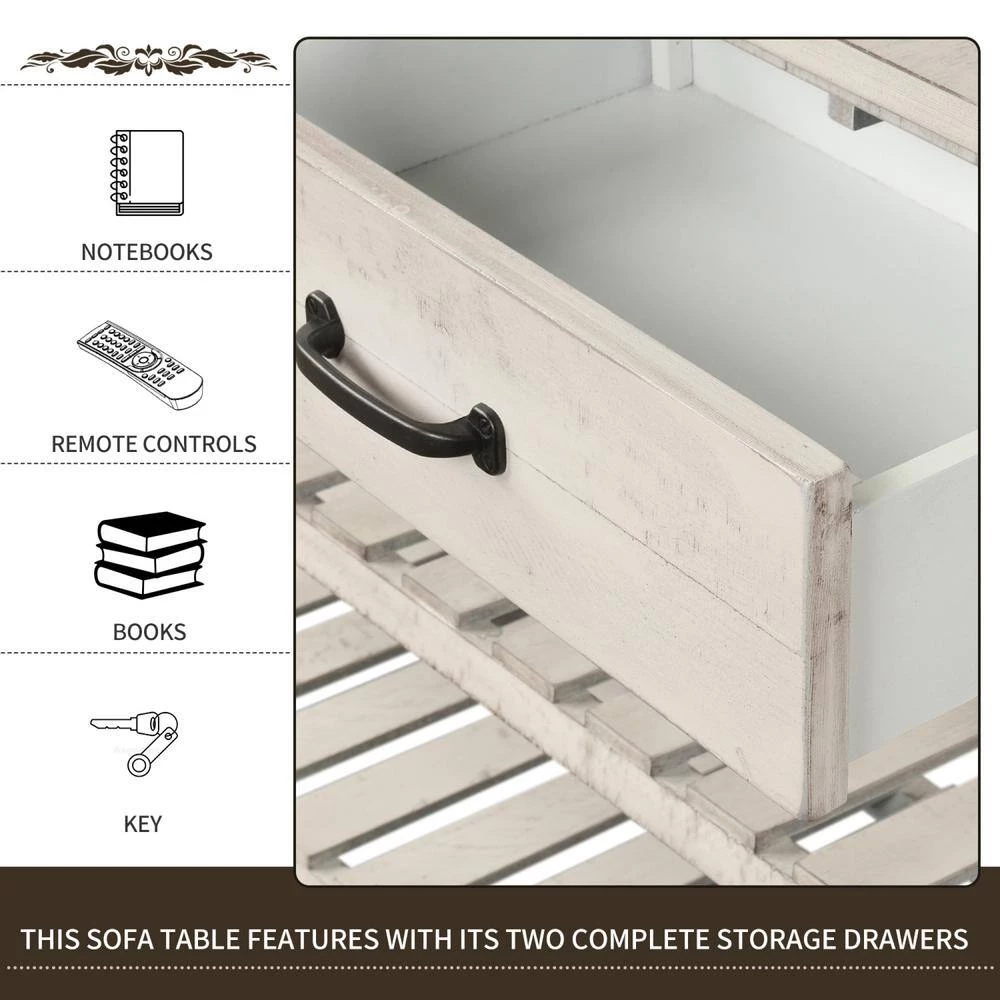 NOTEBOOKS

REMOTE CONTROLS

BOOKS

KEY

THIS SOFA TABLE FEATURES WITH ITS TWO COMPLETE STORAGE DRAWERS